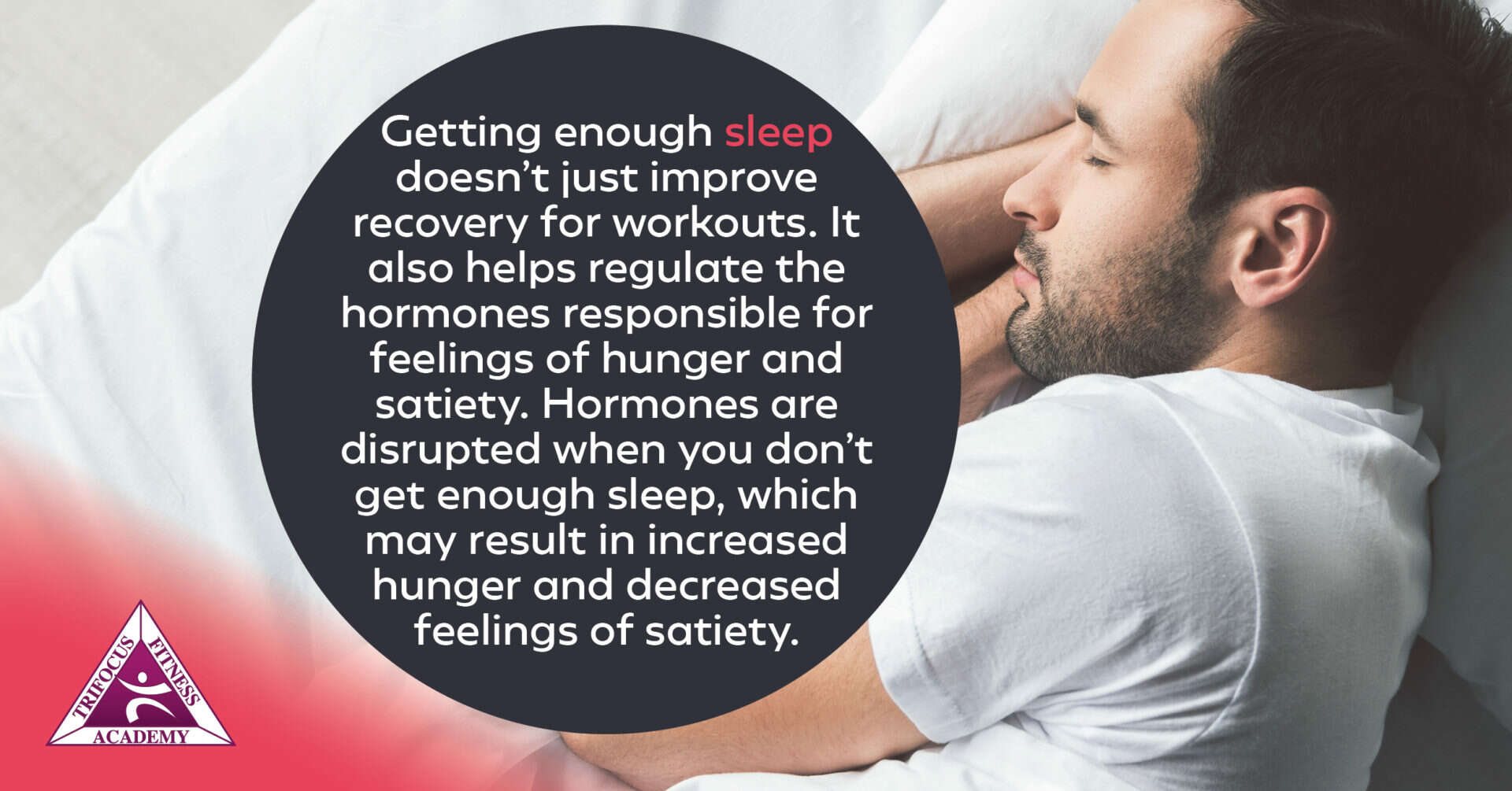 Getting enough sleep doesn’t just improve recovery for workouts. It also helps regulate the hormones responsible for feelings of hunger and satiety. Hormones are disrupted when you don’t get enough sleep, which may result in increased hunger and decreased feelings of satiety.

TRIFOCUS FITNESS ACADEMY