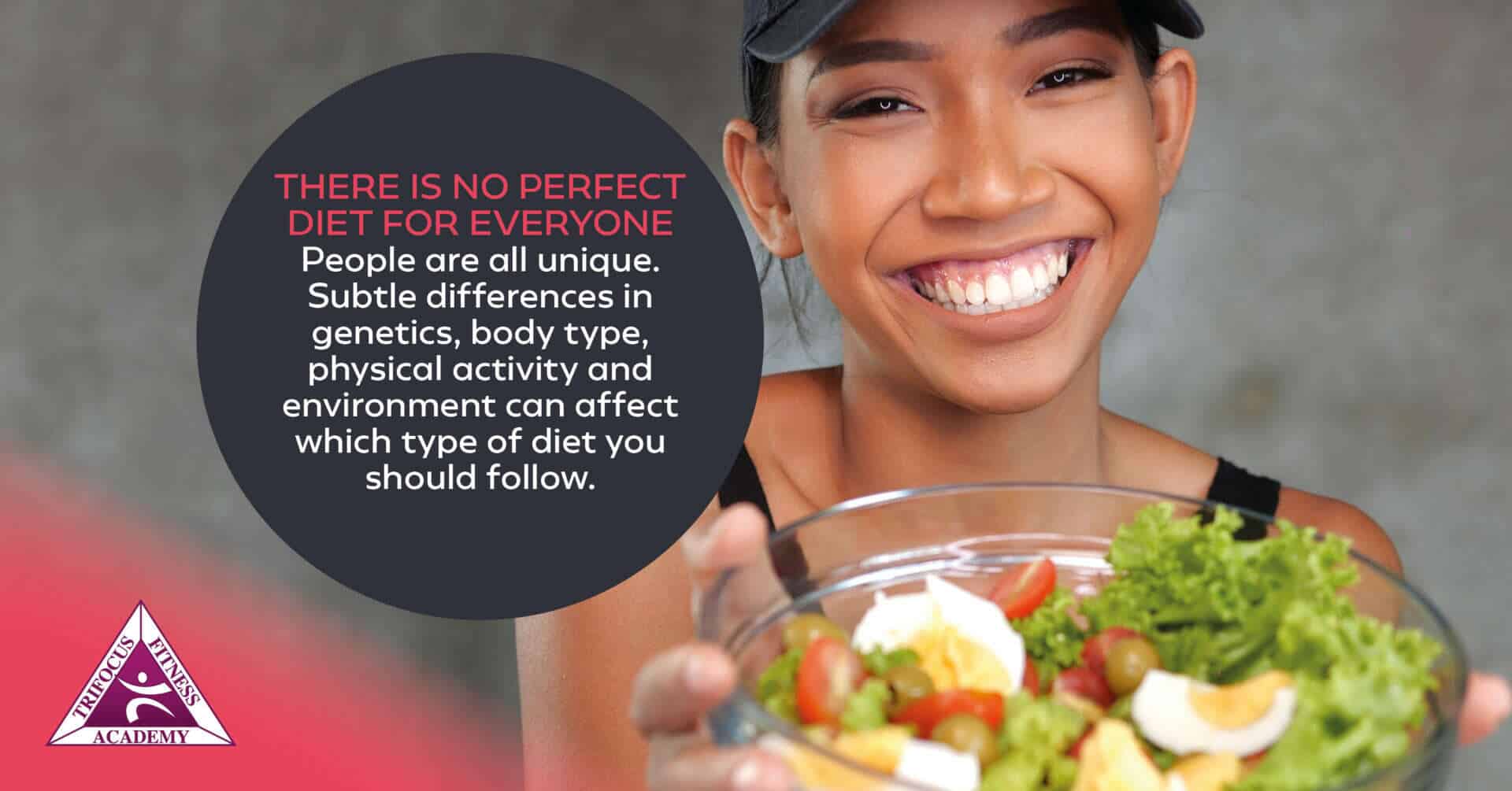 THERE IS NO PERFECT DIET FOR EVERYONE
People are all unique. Subtle differences in genetics, body type, physical activity and environment can affect which type of diet you should follow.

TRIFOCUS FITNESS ACADEMY